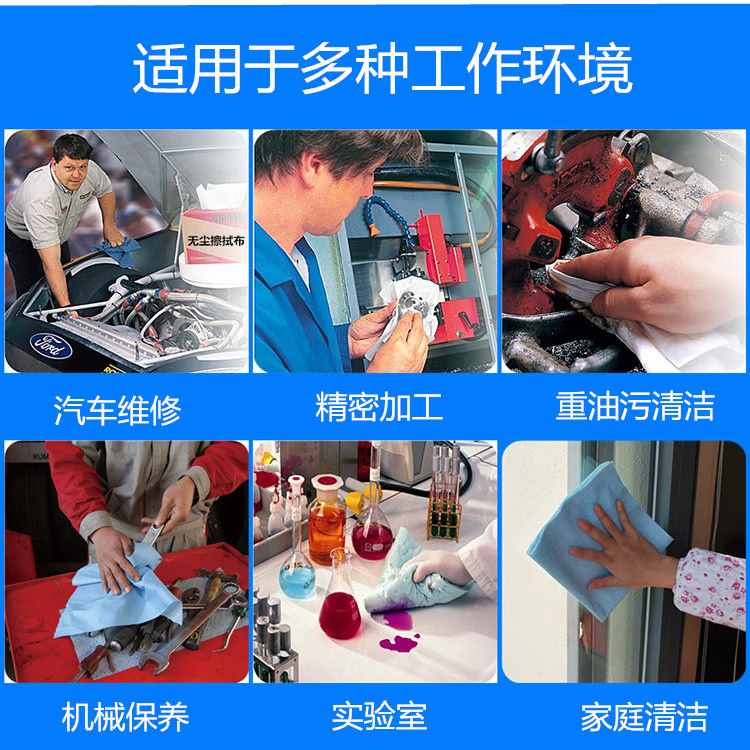 适用于多种工作环境

无尘擦拭布

Ford

汽车维修

精密加工

重油污清洁

机械保养

实验室

家庭清洁